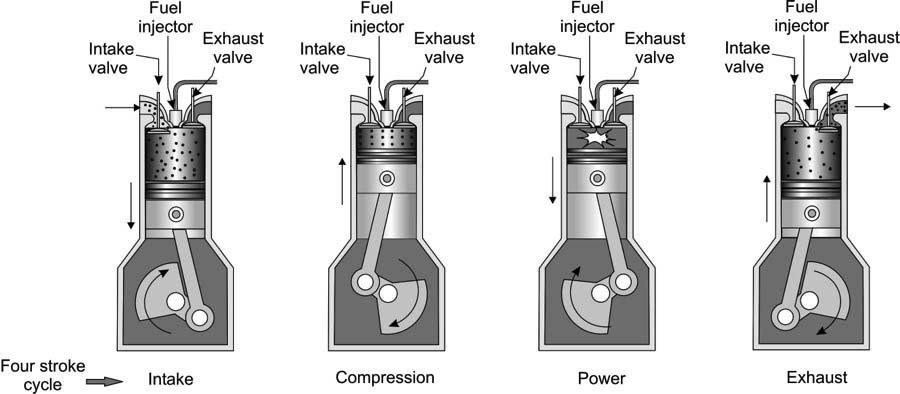 Fuel injector
Intake valve
Exhaust valve

Fuel injector
Intake valve
Exhaust valve

Fuel injector
Intake valve
Exhaust valve

Fuel injector
Intake valve
Exhaust valve

Four stroke cycle
Intake
Compression
Power
Exhaust